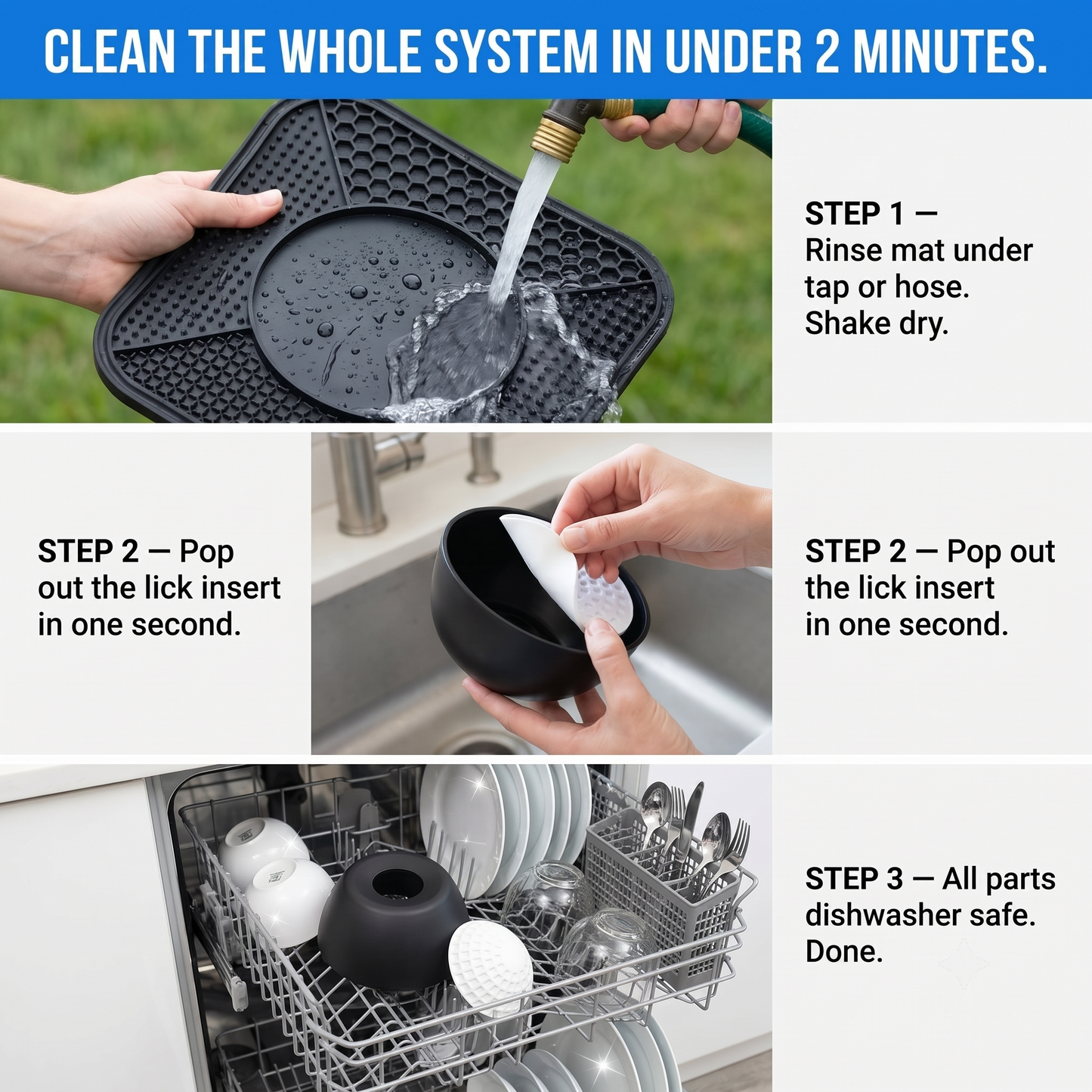 CLEAN THE WHOLE SYSTEM IN UNDER 2 MINUTES.

STEP 1 —
Rinse mat under tap or hose.
Shake dry.

STEP 2 — Pop out the lick insert in one second.

STEP 2 — Pop out the lick insert in one second.

STEP 3 — All parts dishwasher safe.
Done.